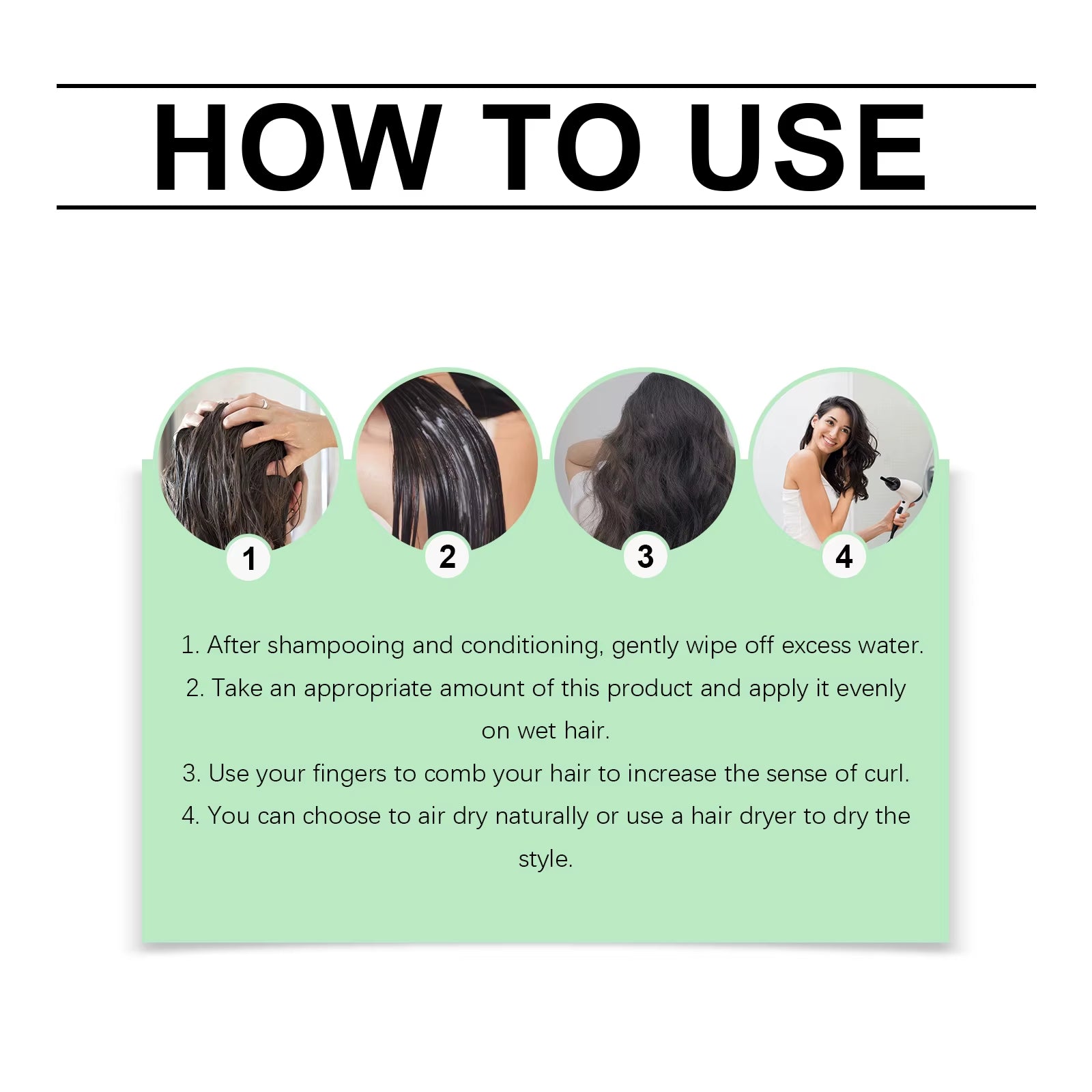 HOW TO USE

1

2

3

4

1. After shampooing and conditioning, gently wipe off excess water.
2. Take an appropriate amount of this product and apply it evenly on wet hair.
3. Use your fingers to comb your hair to increase the sense of curl.
4. You can choose to air dry naturally or use a hair dryer to dry the style.